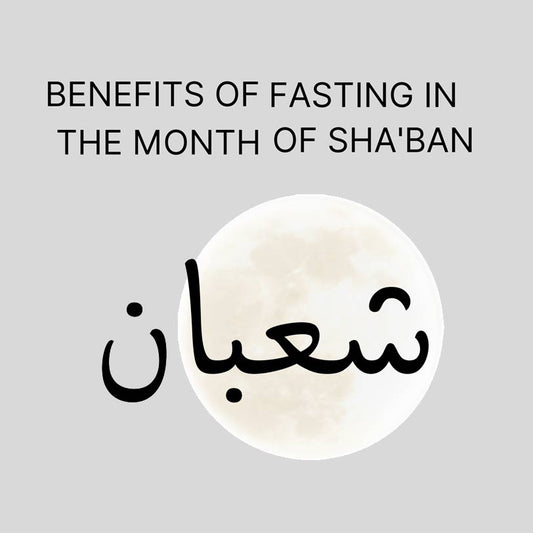 BENEFITS OF FASTING IN THE MONTH OF SHA'BAN

شعبان