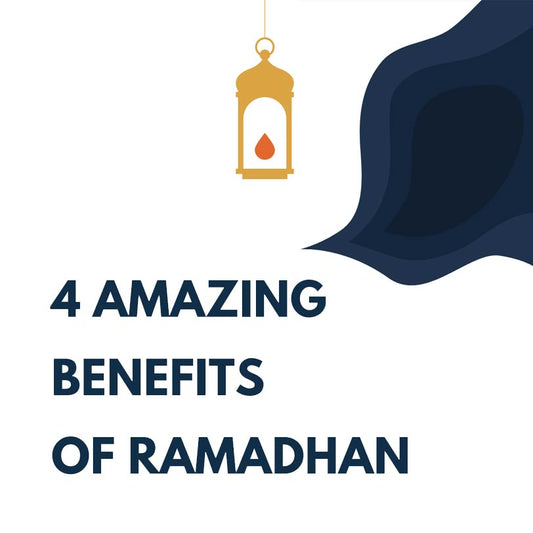 4 AMAZING BENEFITS OF RAMADHAN