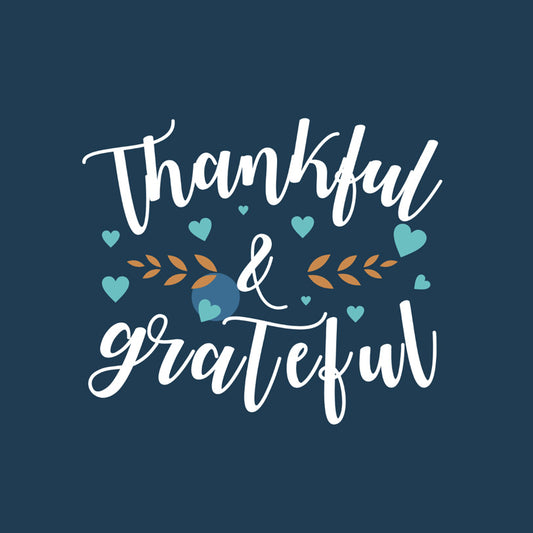 Thankful & grateful