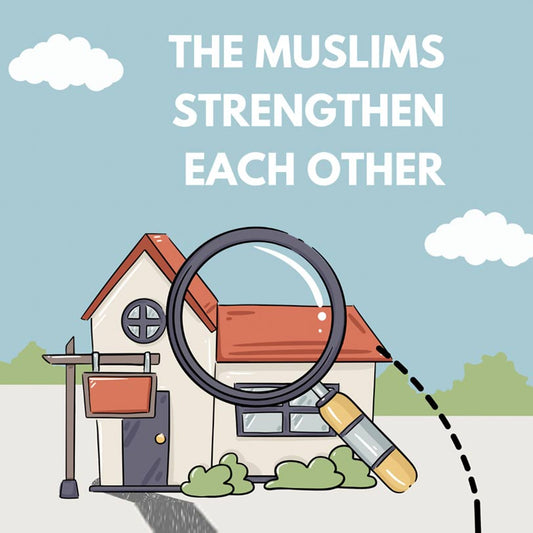 THE MUSLIMS STRENGTHEN EACH OTHER