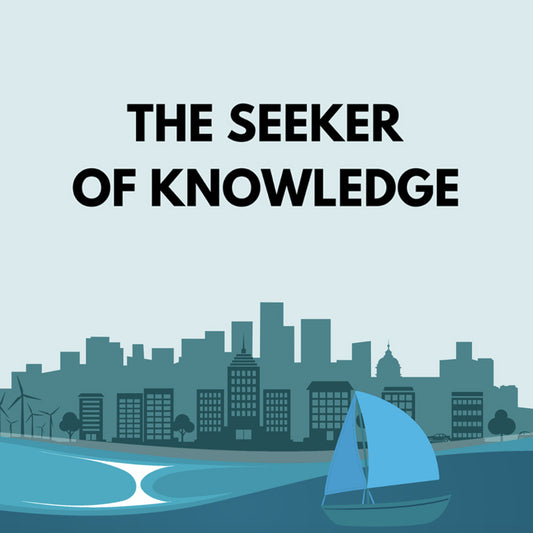 THE SEEKER
OF KNOWLEDGE