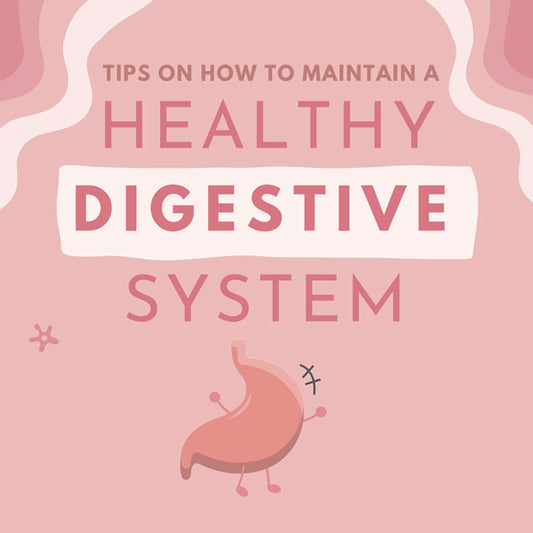 TIPS ON HOW TO MAINTAIN A
HEALTHY
DIGESTIVE
SYSTEM