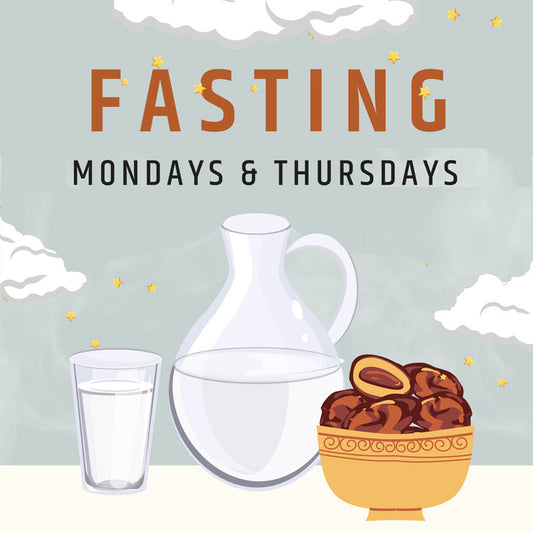 FASTING

MONDAYS & THURSDAYS