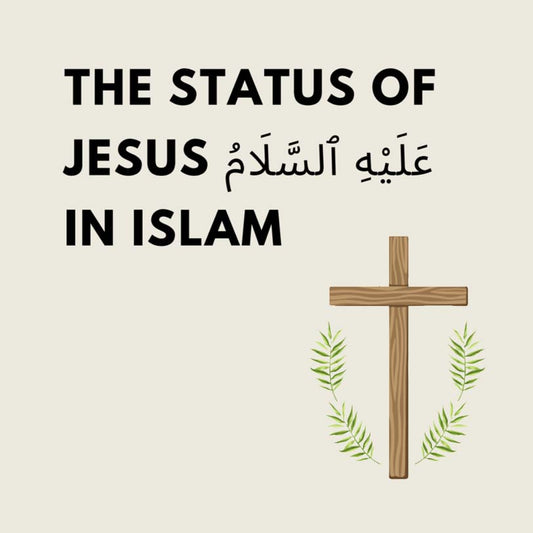 THE STATUS OF JESUS عَلَيْهِ ٱلسَّلَامُ IN ISLAM