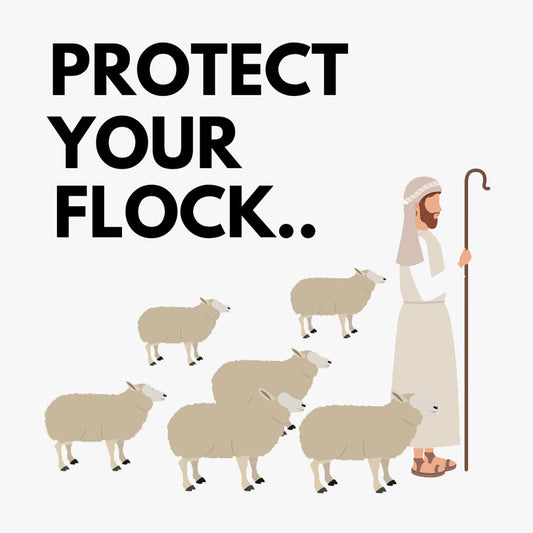 PROTECT YOUR FLOCK..