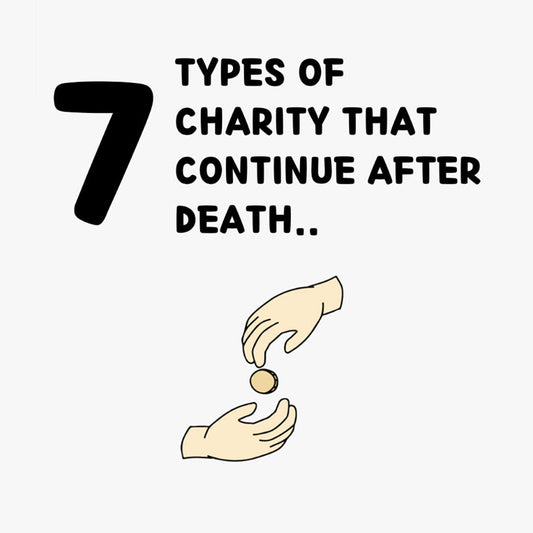 7 TYPES OF CHARITY THAT CONTINUE AFTER DEATH..