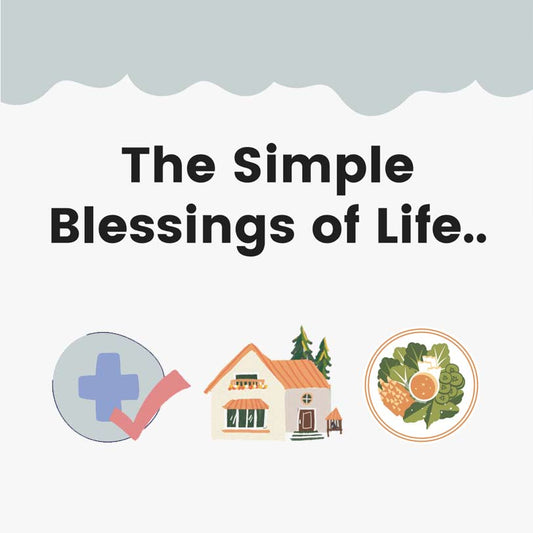 The Simple Blessings of Life..