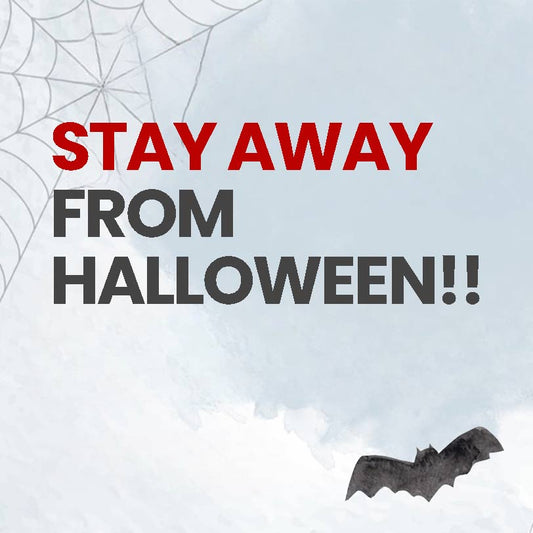 STAY AWAY
FROM
HALLOWEEN!!