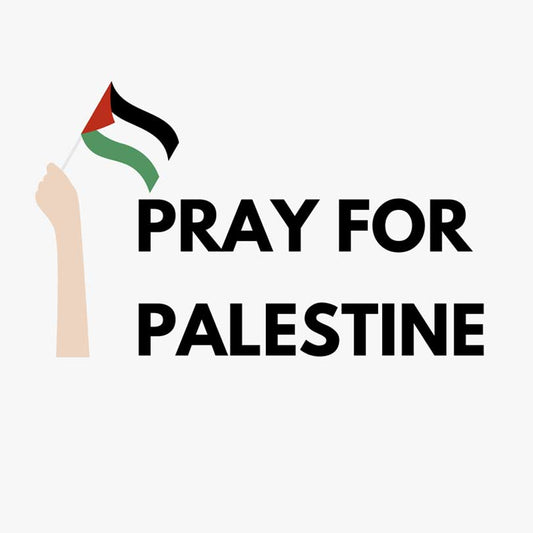 PRAY FOR
PALESTINE