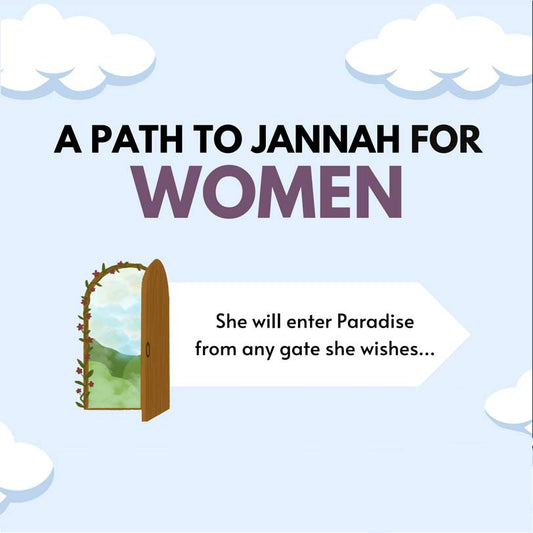 A PATH TO JANNAH FOR
WOMEN

She will enter Paradise from any gate she wishes...