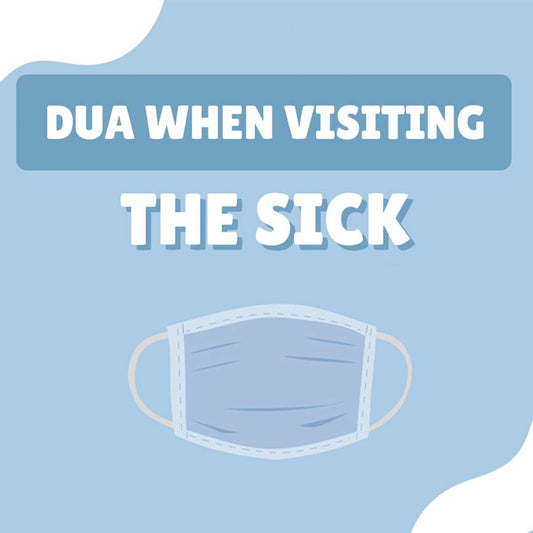 DUA WHEN VISITING

THE SICK