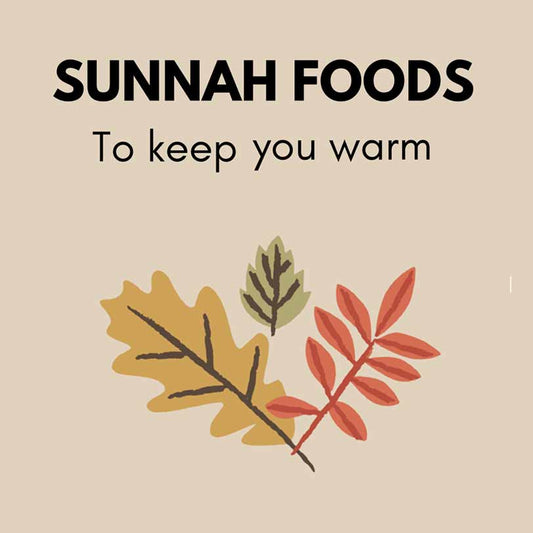 SUNNAH FOODS

To keep you warm