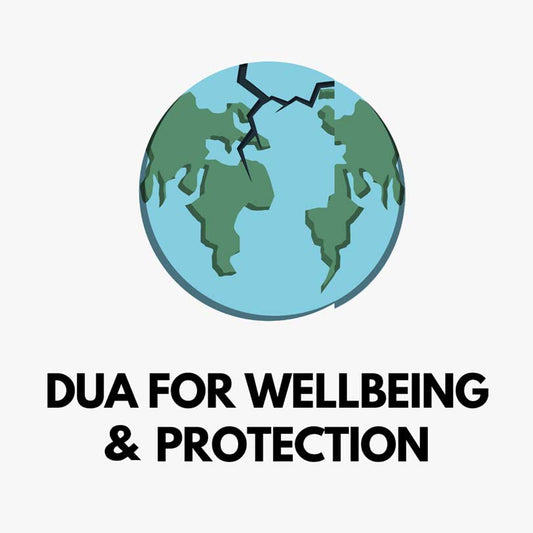 DUA FOR WELLBEING & PROTECTION