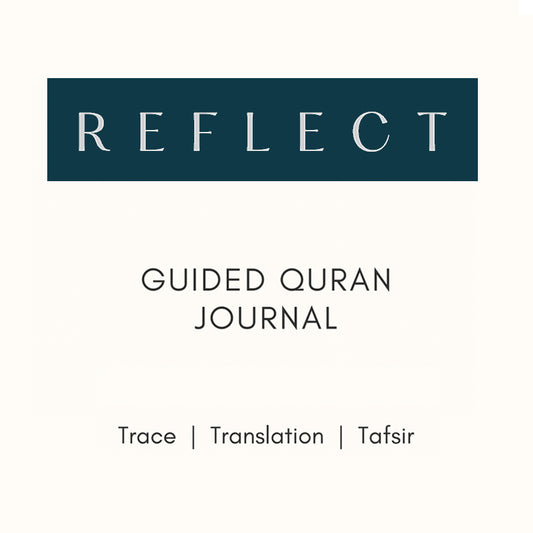 REFLECT

GUIDED QURAN JOURNAL

Trace | Translation | Tafsir