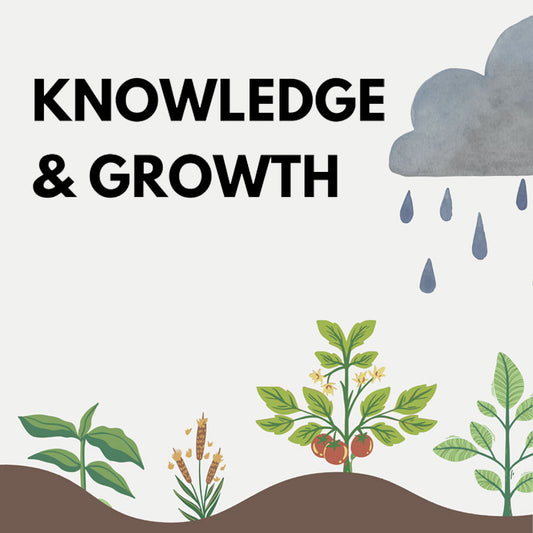 KNOWLEDGE & GROWTH