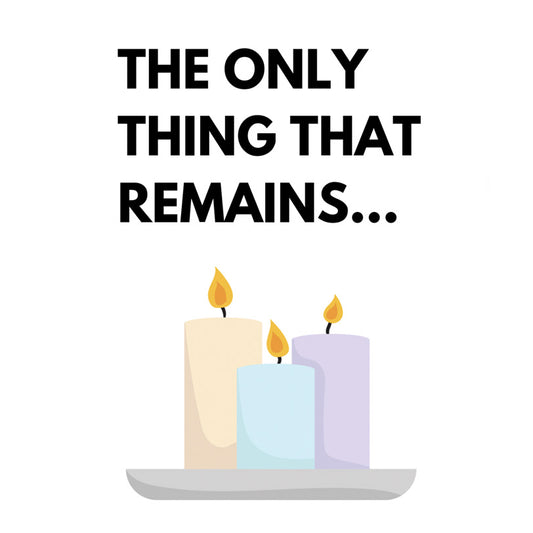 THE ONLY THING THAT REMAINS...