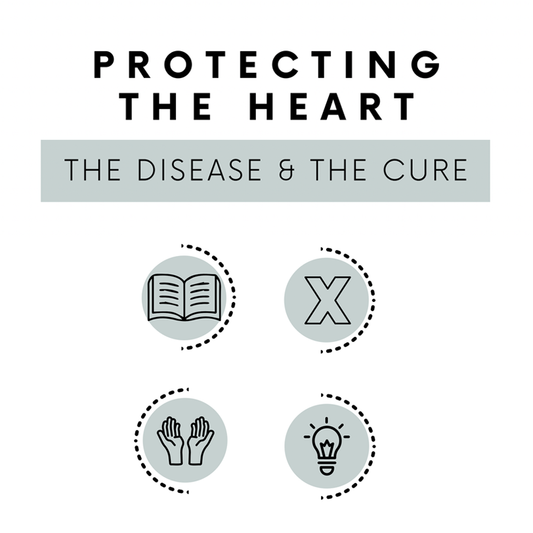 PROTECTING THE HEART

THE DISEASE & THE CURE

X