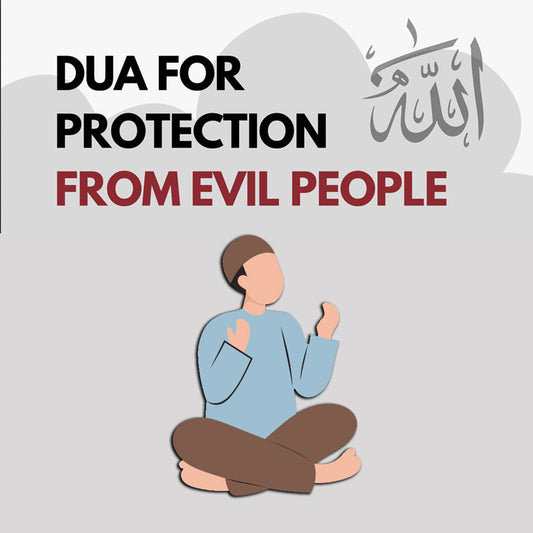 DUA FOR PROTECTION FROM EVIL PEOPLE

الله