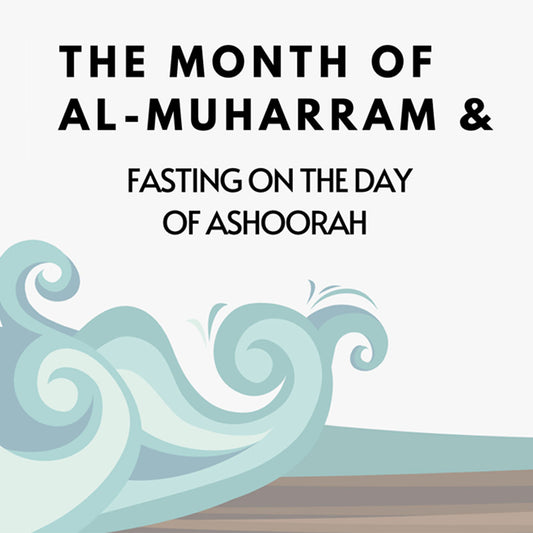 THE MONTH OF AL-MUHARRAM &

FASTING ON THE DAY OF ASHOORAH