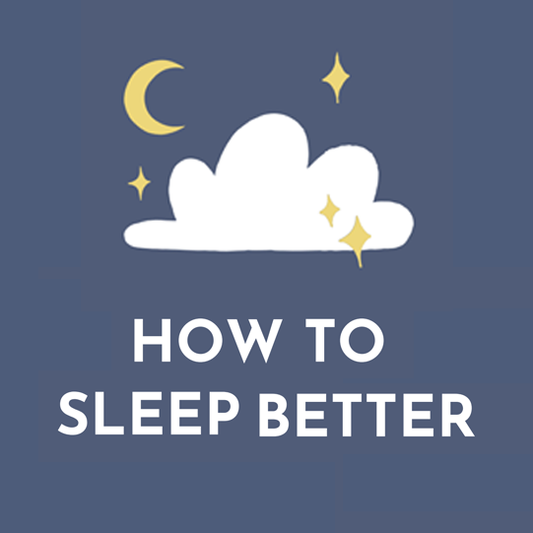 HOW TO
SLEEP BETTER