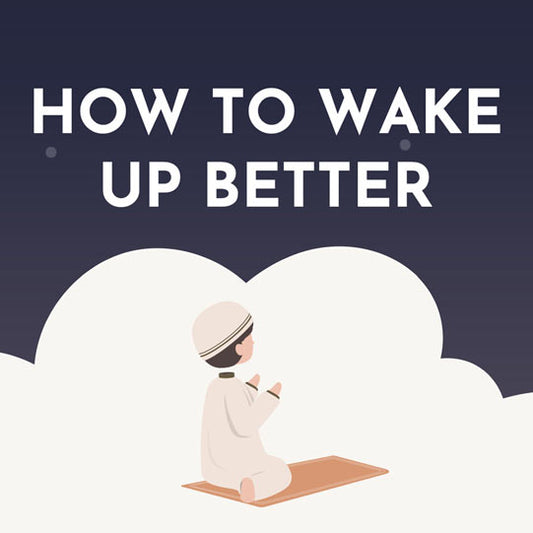 HOW TO WAKE UP BETTER