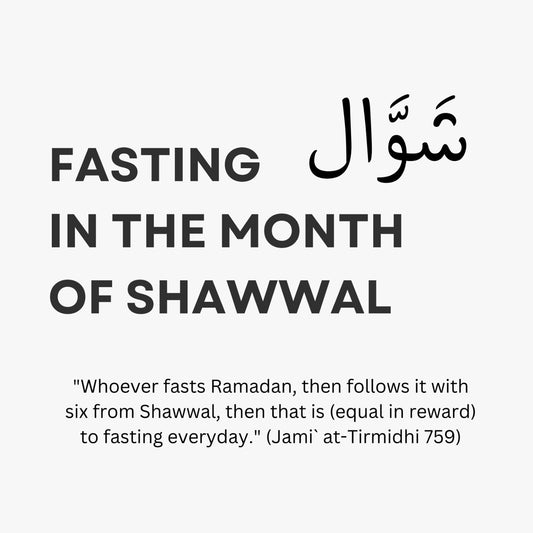 شَوَّال

FASTING IN THE MONTH OF SHAWWAL

"Whoever fasts Ramadan, then follows it with six from Shawwal, then that is (equal in reward) to fasting everyday." (Jami` at-Tirmidhi 759)