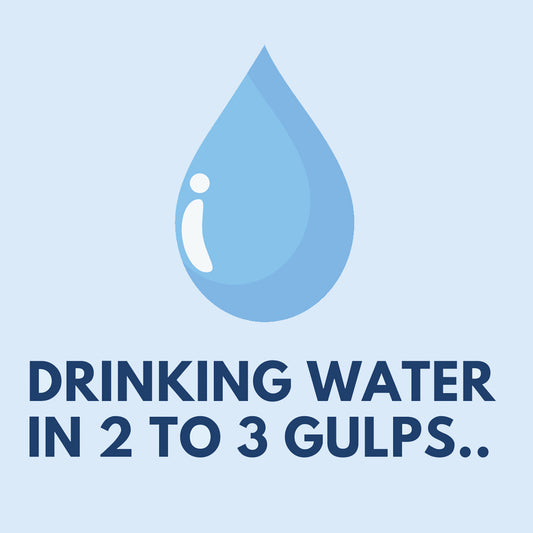 DRINKING WATER IN 2 TO 3 GULPS..