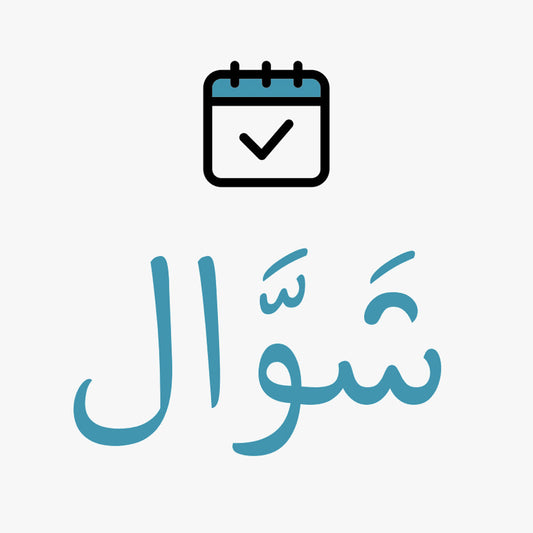 شَوَّال