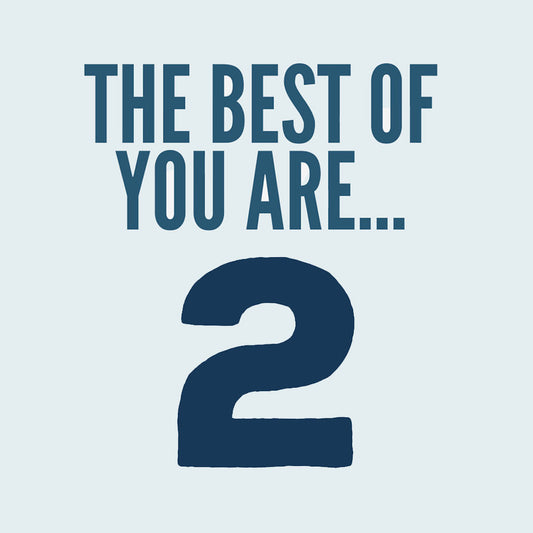 THE BEST OF YOU ARE...

2