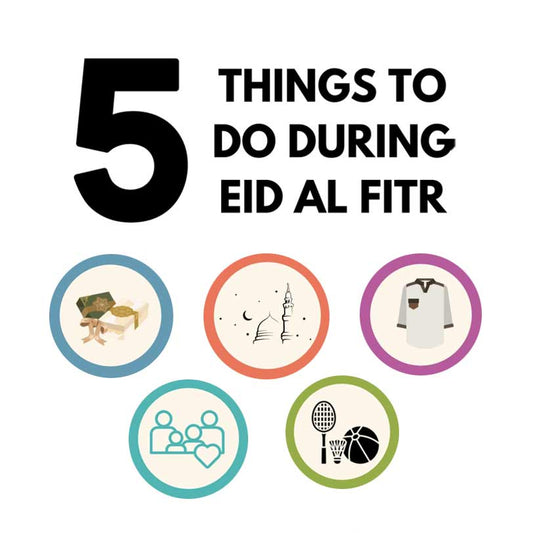 5 THINGS TO DO DURING EID AL FITR