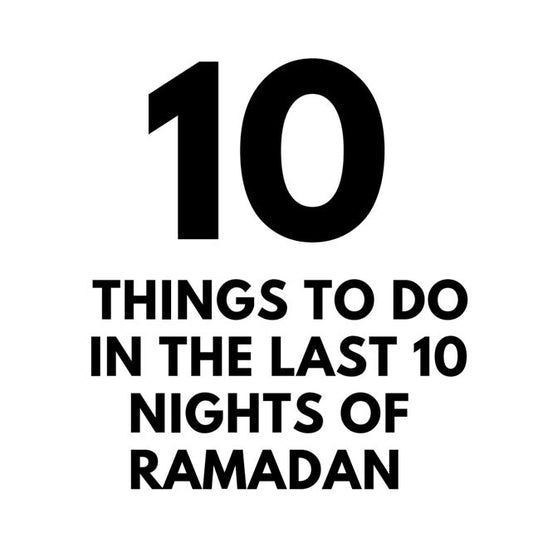 10

THINGS TO DO IN THE LAST 10 NIGHTS OF RAMADAN