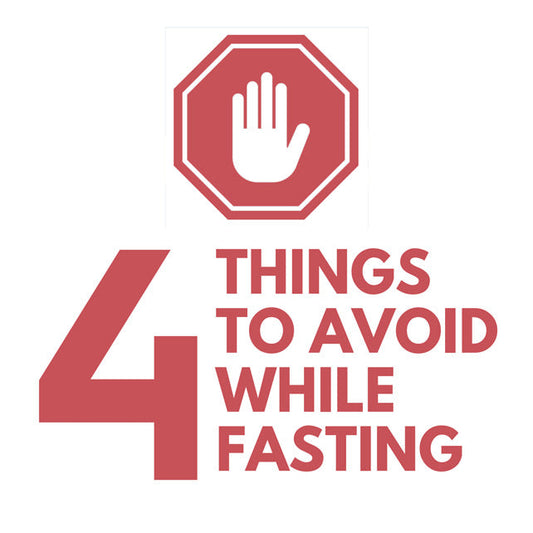 4 THINGS TO AVOID WHILE FASTING