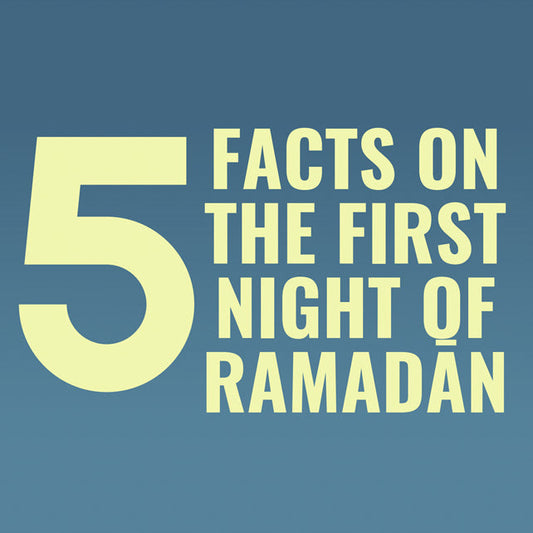 5 FACTS ON THE FIRST NIGHT OF RAMADĀN