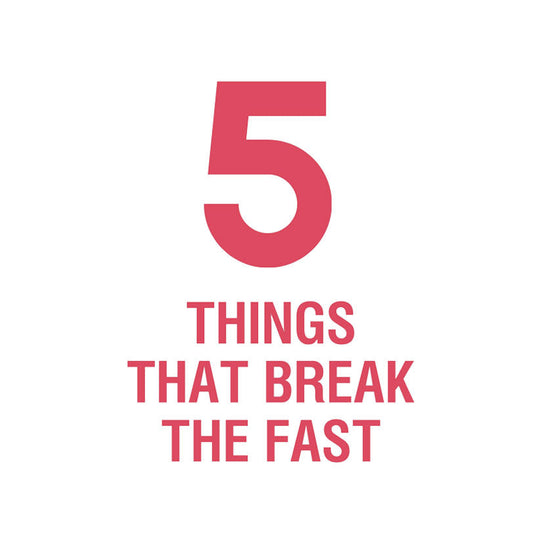 5

THINGS THAT BREAK THE FAST