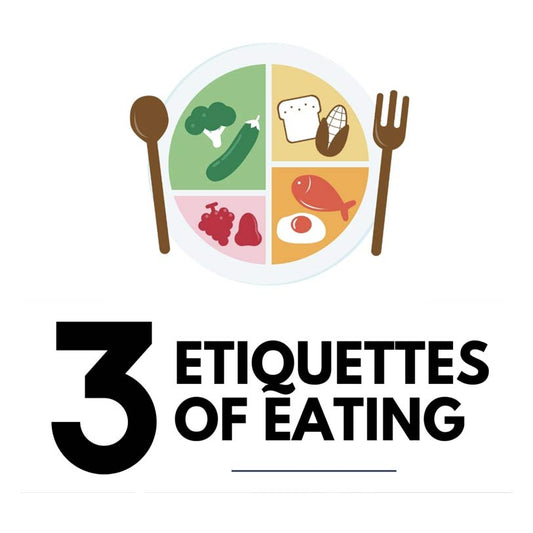 3 ETIQUETTES OF EATING