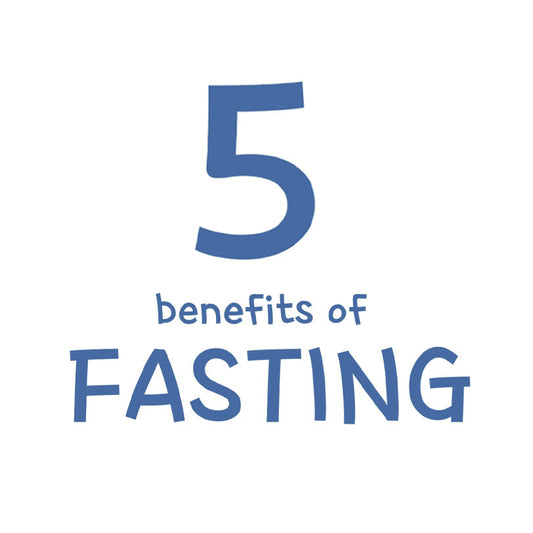 5

benefits of

FASTING