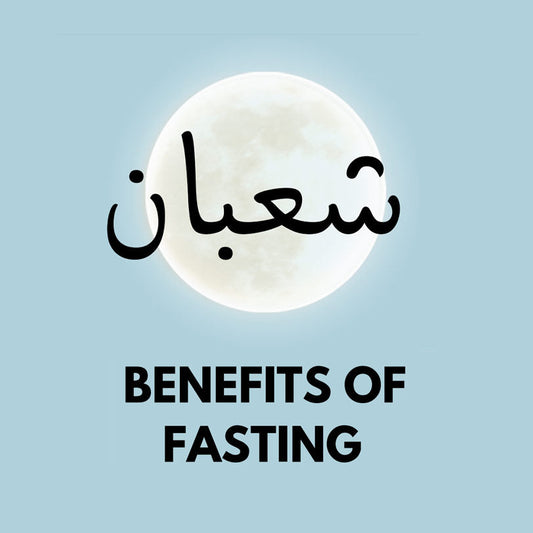 شعبان

BENEFITS OF FASTING