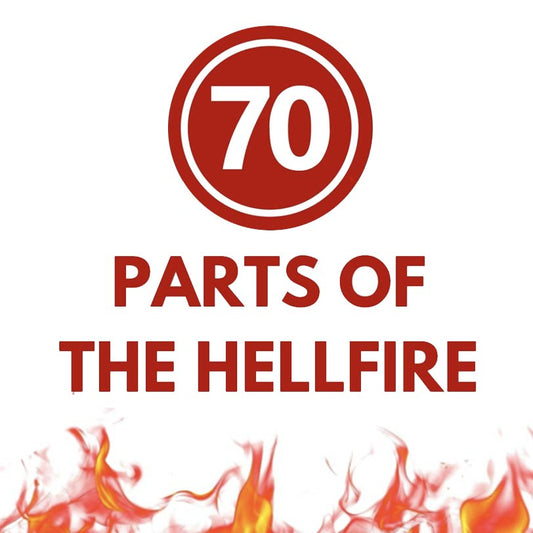 70

PARTS OF THE HELLFIRE