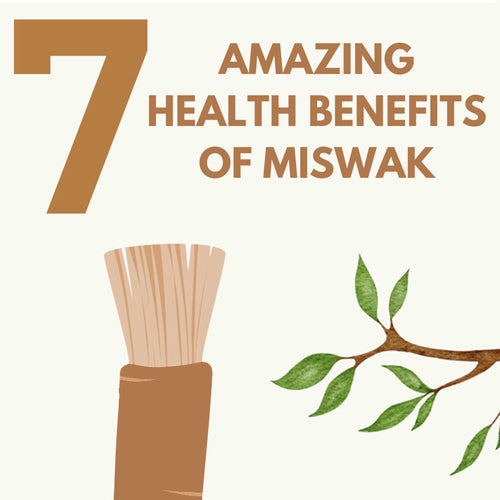 7
AMAZING
HEALTH BENEFITS
OF MISWAK