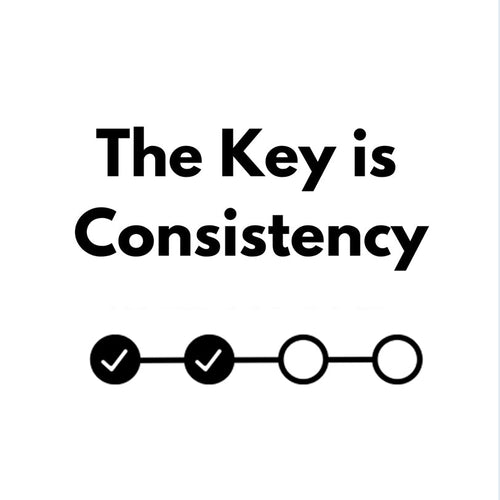 The Key is Consistency