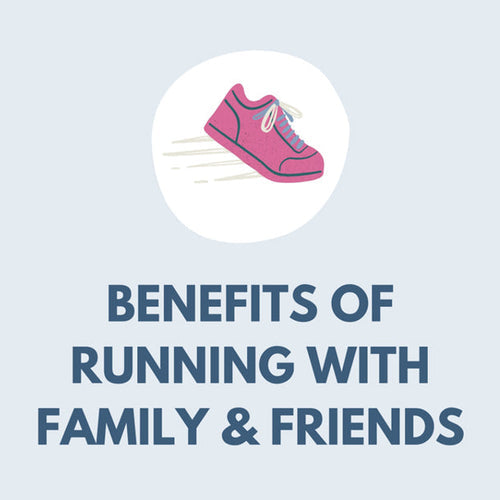 BENEFITS OF RUNNING WITH FAMILY & FRIENDS