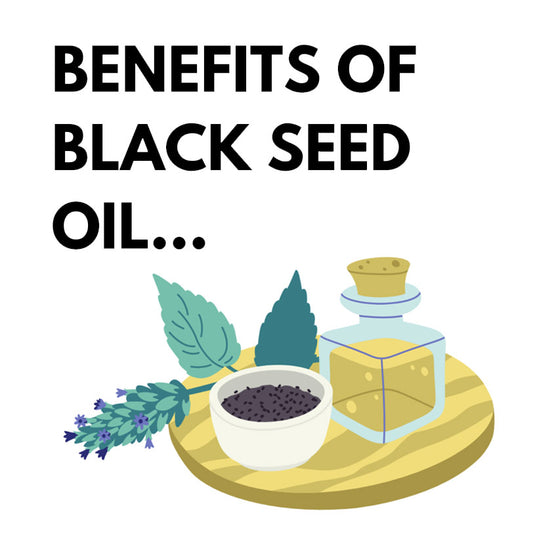 BENEFITS OF BLACK SEED OIL...