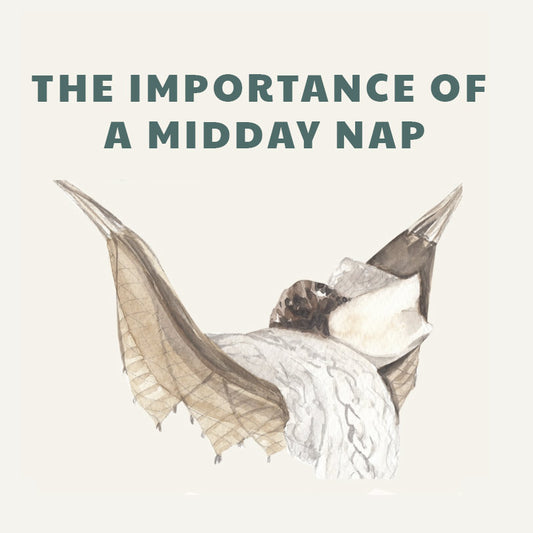 THE IMPORTANCE OF A MIDDAY NAP