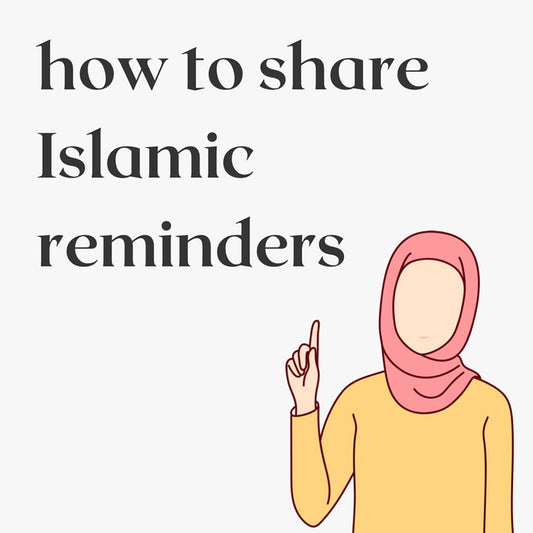 how to share Islamic reminders