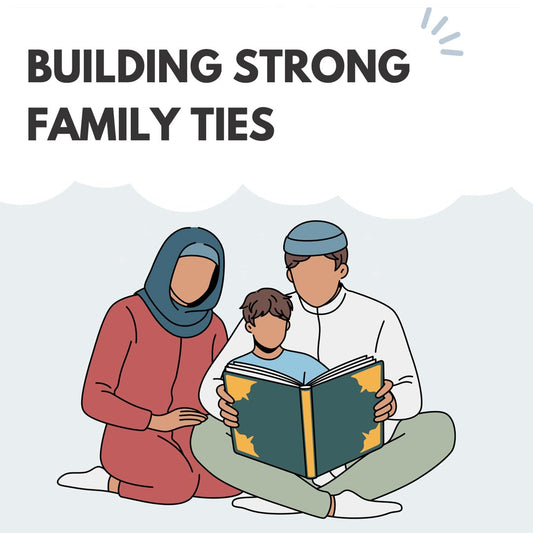 BUILDING STRONG FAMILY TIES