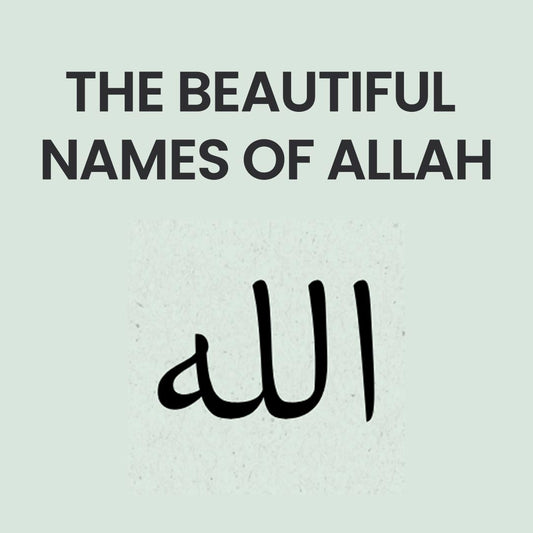 THE BEAUTIFUL NAMES OF ALLAH

الله