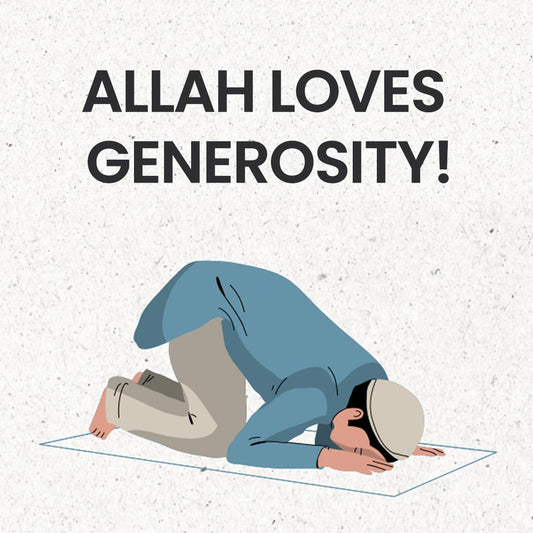 ALLAH LOVES GENEROSITY!