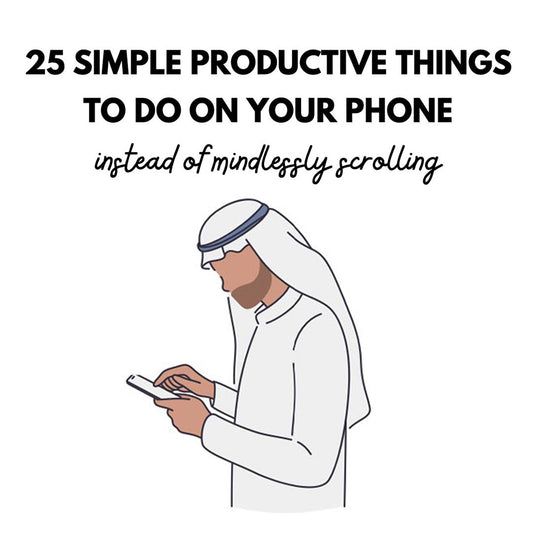 25 SIMPLE PRODUCTIVE THINGS TO DO ON YOUR PHONE

instead of mindlessly scrolling