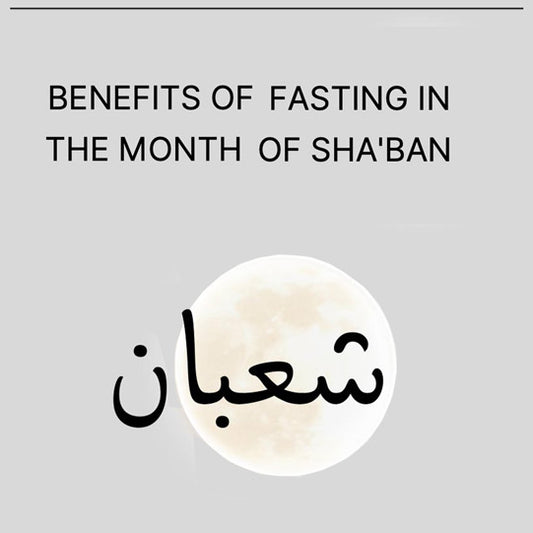 BENEFITS OF FASTING IN THE MONTH OF SHA'BAN

شعبان