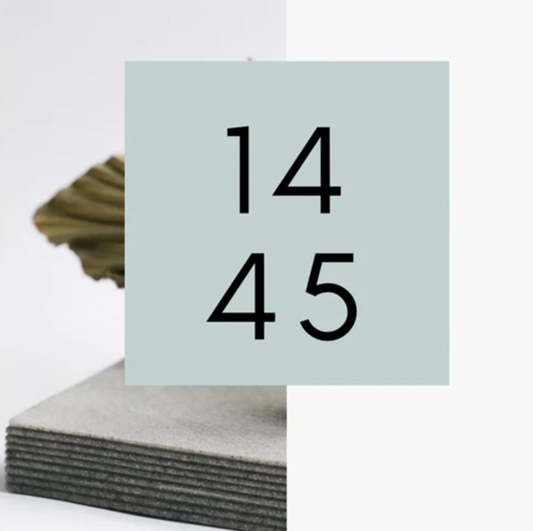 14
45